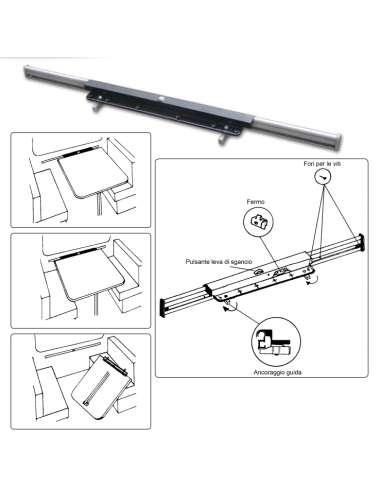 Fori per le viti

Fermo

Pulsante leva di sgancio

Ancoraggio guida