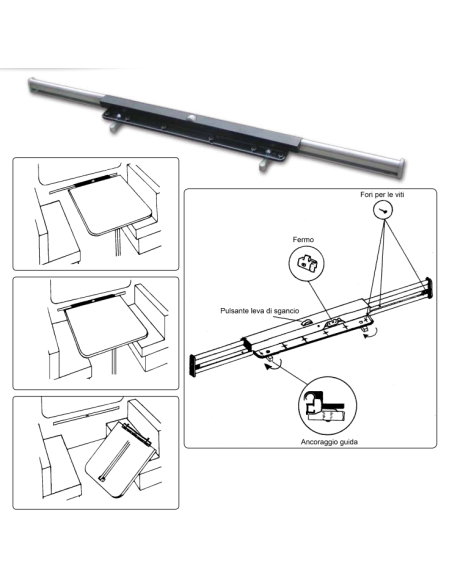 Fori per le viti

Fermo

Pulsante leva di sgancio

Ancoraggio guida