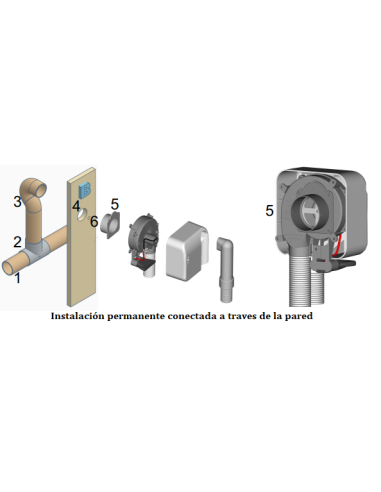 3
4
5
6
2
1
5

Instalación permanente conectada a traves de la pared