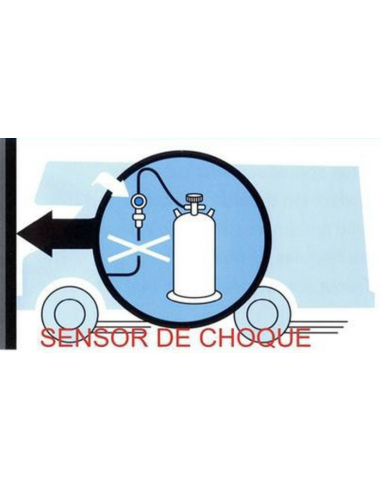 SENSOR DE CHOQUE