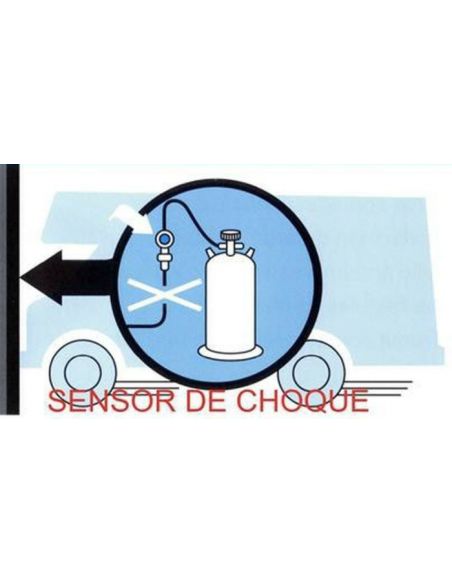 SENSOR DE CHOQUE