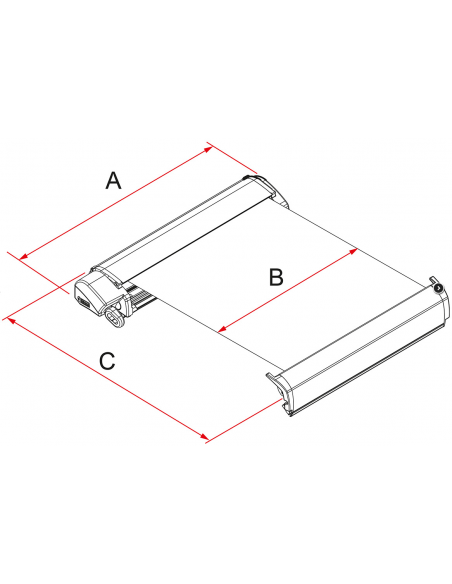 A

B

C