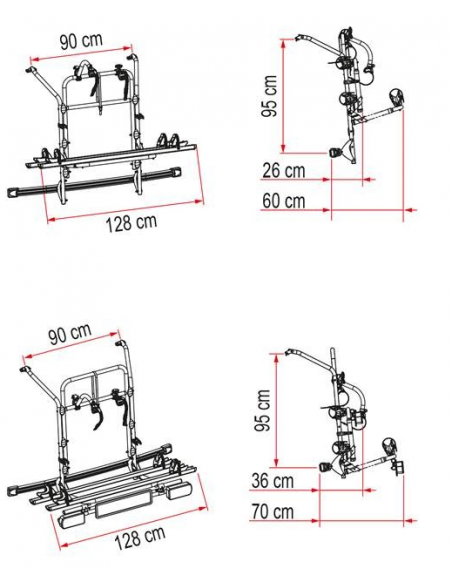 90 cm

128 cm

95 cm

26 cm

60 cm

90 cm

128 cm

95 cm

36 cm

70 cm