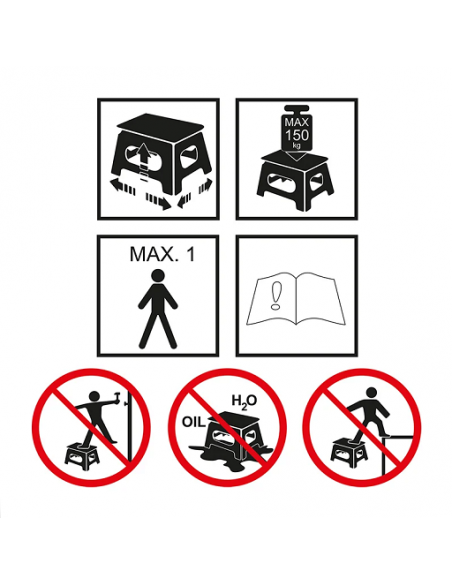 MAX
150
kg

MAX. 1

!

$H_2O$
OIL