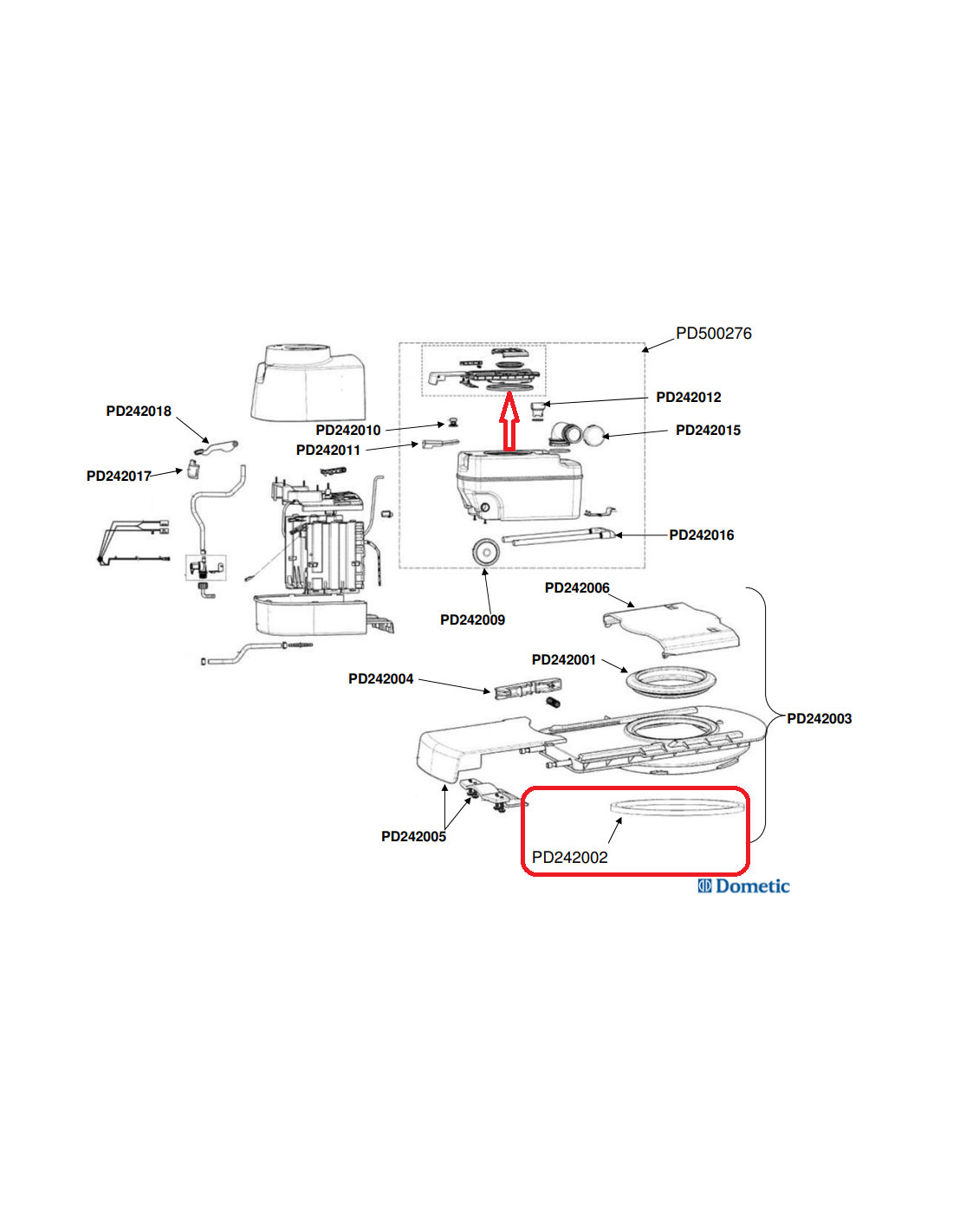 PD500276

PD242018

PD242012

PD242010

PD242015

PD242011

PD242017

PD242016

PD242006

PD242009

PD242001

PD242004

PD242003

PD242005

PD242002

Dometic