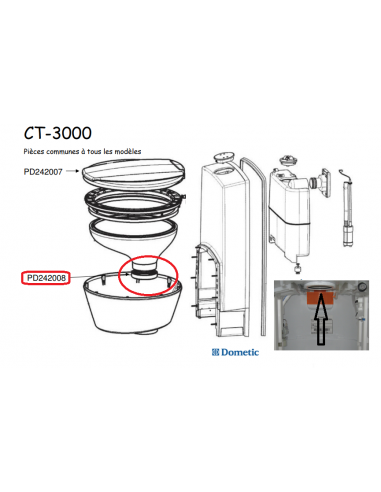 CT-3000

Pièces communes à tous les modèles

PD242007

PD242008

Dometic