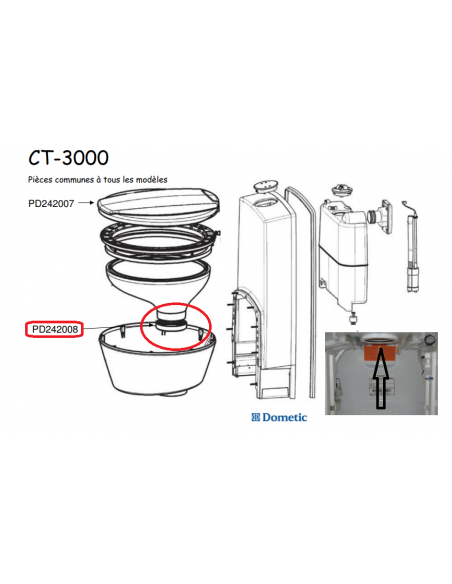 CT-3000

Pièces communes à tous les modèles

PD242007

PD242008

Dometic