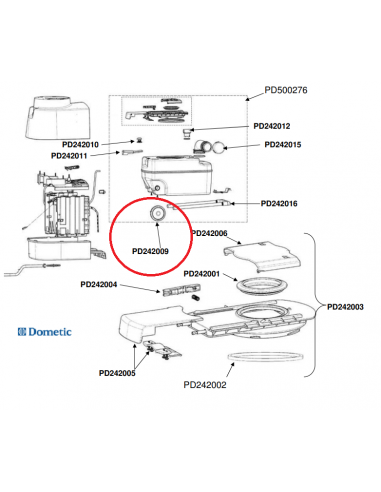 PD500276

PD242012

PD242010

PD242015

PD242011

PD242016

PD242006

PD242009

PD242001

PD242004

PD242003

Dometic

PD242005

PD242002