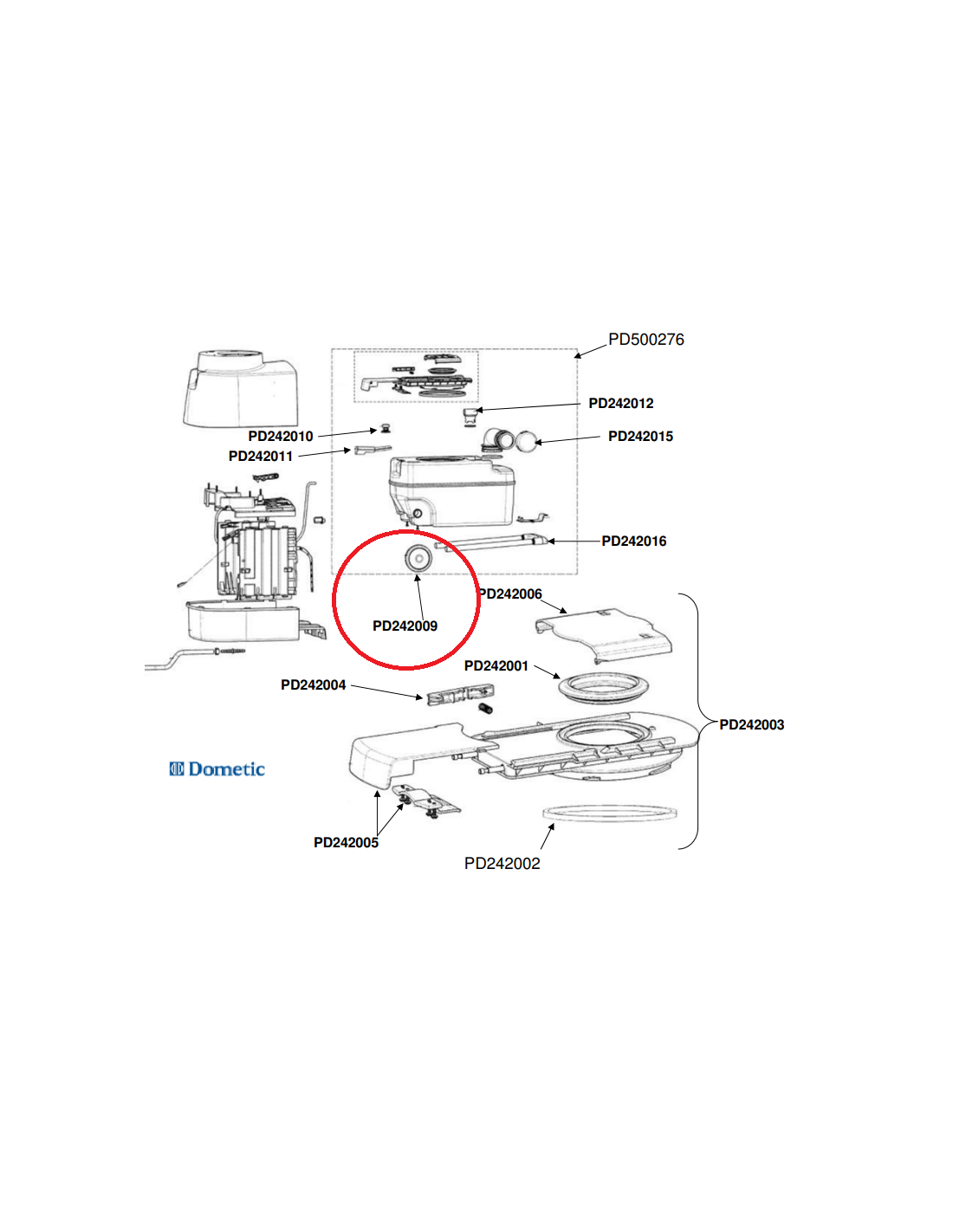 PD500276

PD242012

PD242010

PD242015

PD242011

PD242016

PD242006

PD242009

PD242001

PD242004

PD242003

Dometic

PD242005

PD242002