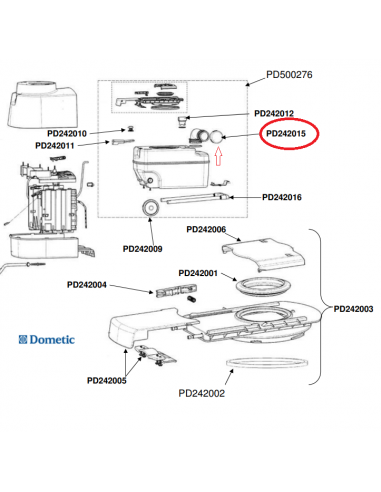 PD500276

PD242012

PD242010

PD242015

PD242011

PD242016

PD242009

PD242006

PD242001

PD242004

PD242003

Dometic

PD242005

PD242002