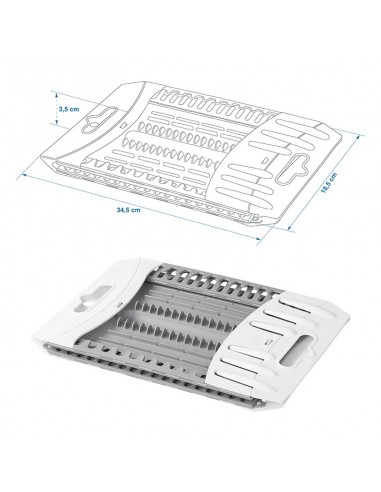 3,5 cm
34,5 cm
18,5 cm