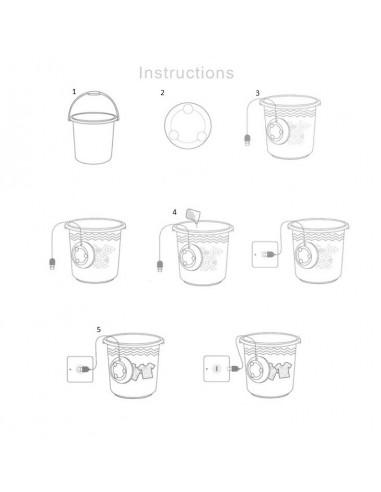 Instructions

1

2

3

4

5