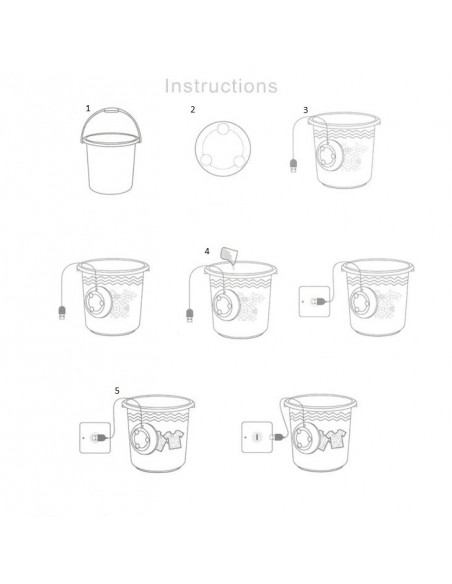 Instructions

1

2

3

4

5