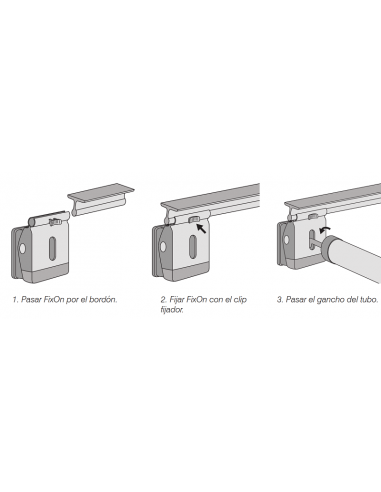 1. Pasar FixOn por el bordón.

2. Fijar FixOn con el clip fijador.

3. Pasar el gancho del tubo.