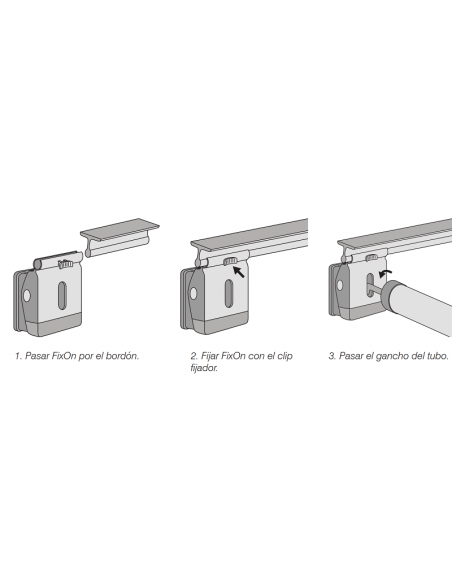 1. Pasar FixOn por el bordón.

2. Fijar FixOn con el clip fijador.

3. Pasar el gancho del tubo.