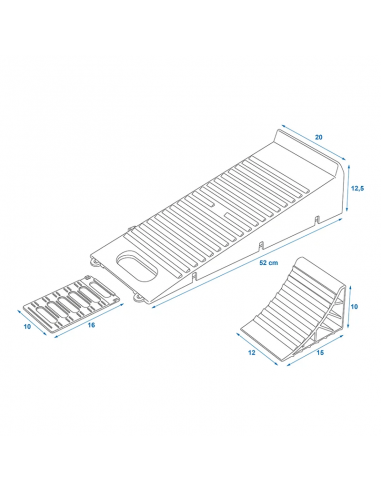 20

12,5

52 cm

10

16

10

12

15