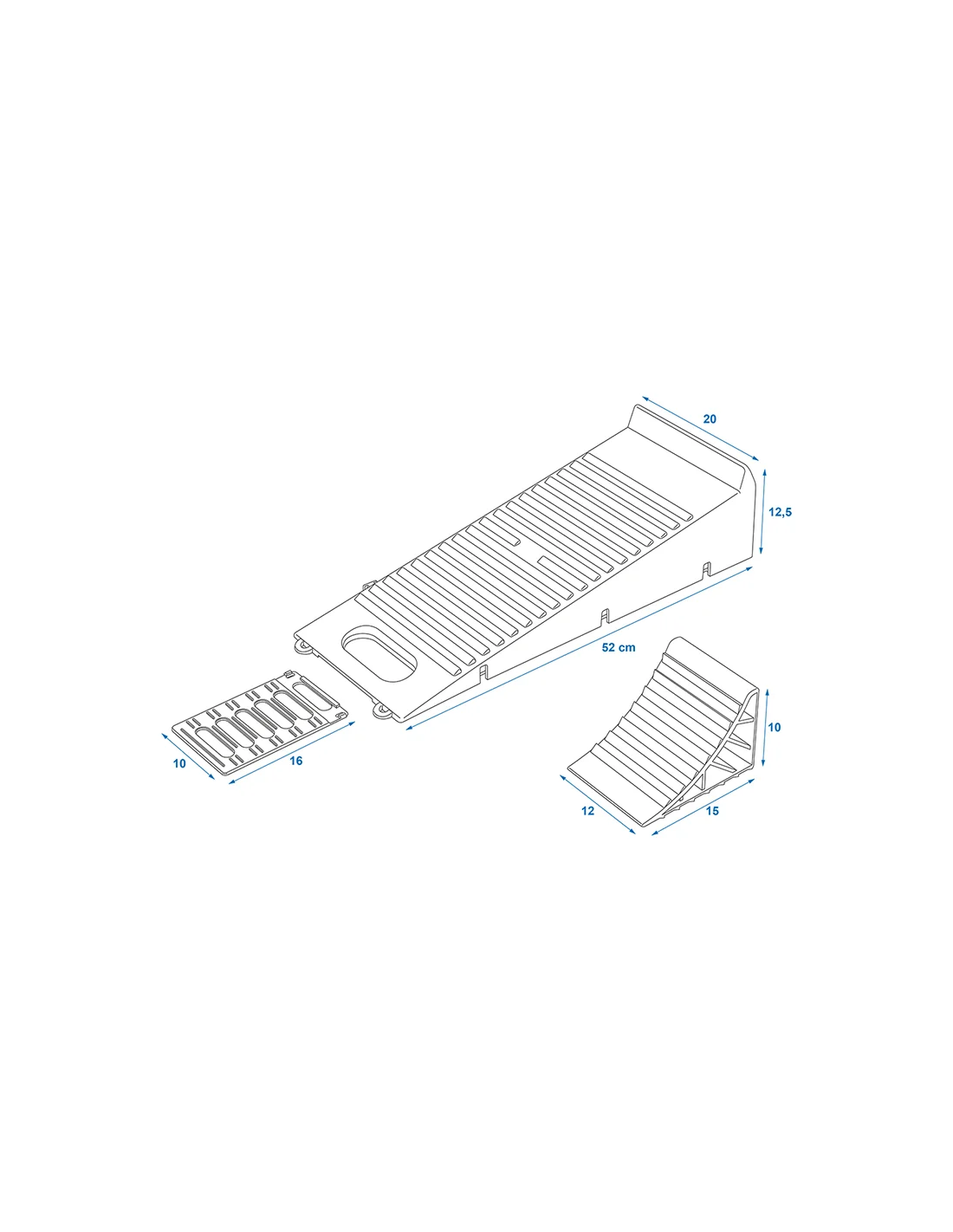 20

12,5

52 cm

10

16

10

12

15