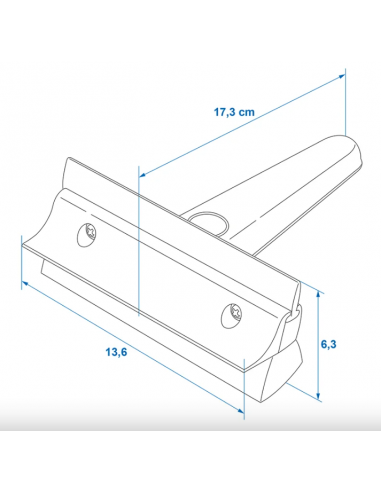 17,3 cm

13,6

6,3