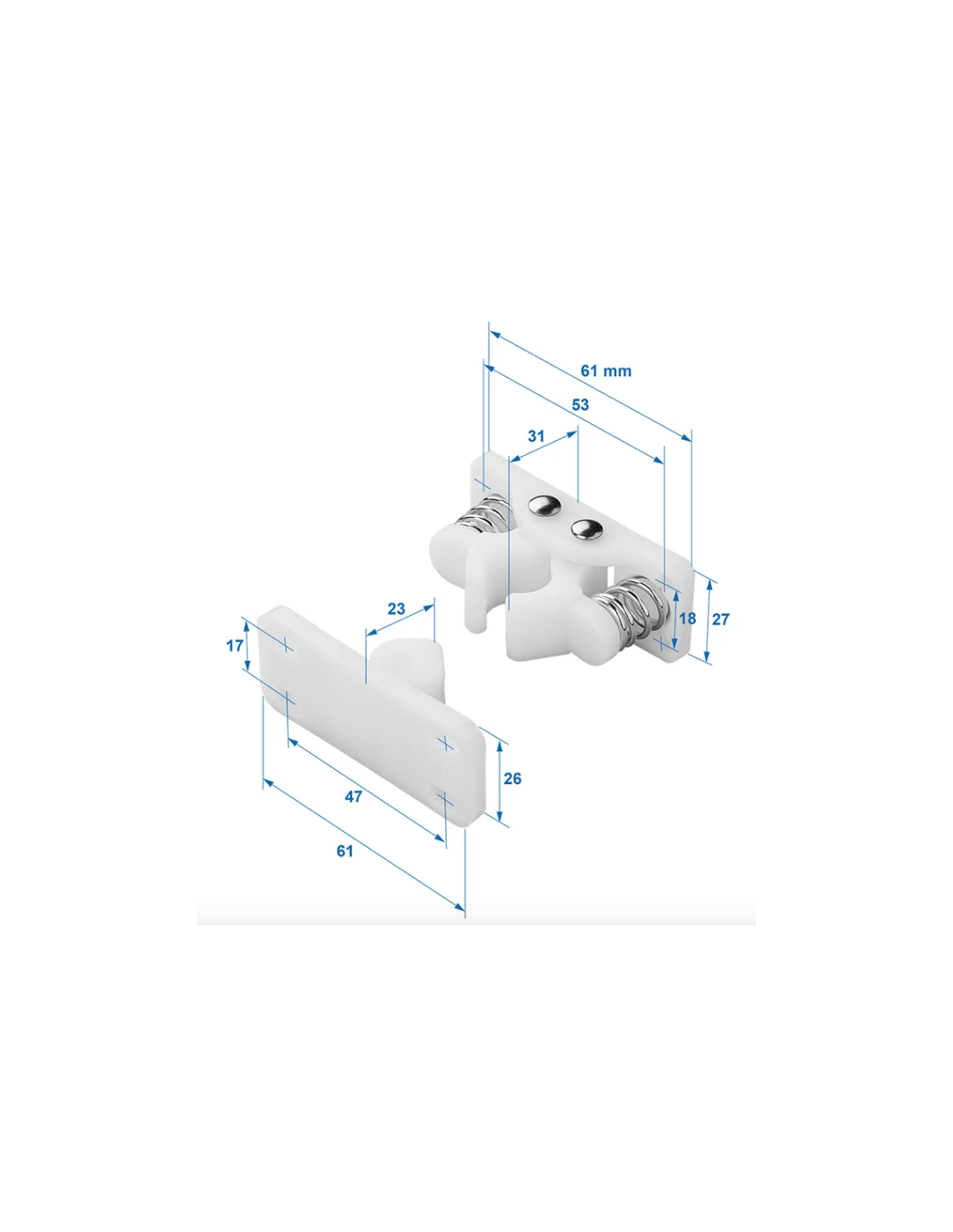 61 mm
53
31
18
27
23
17
26
47
61