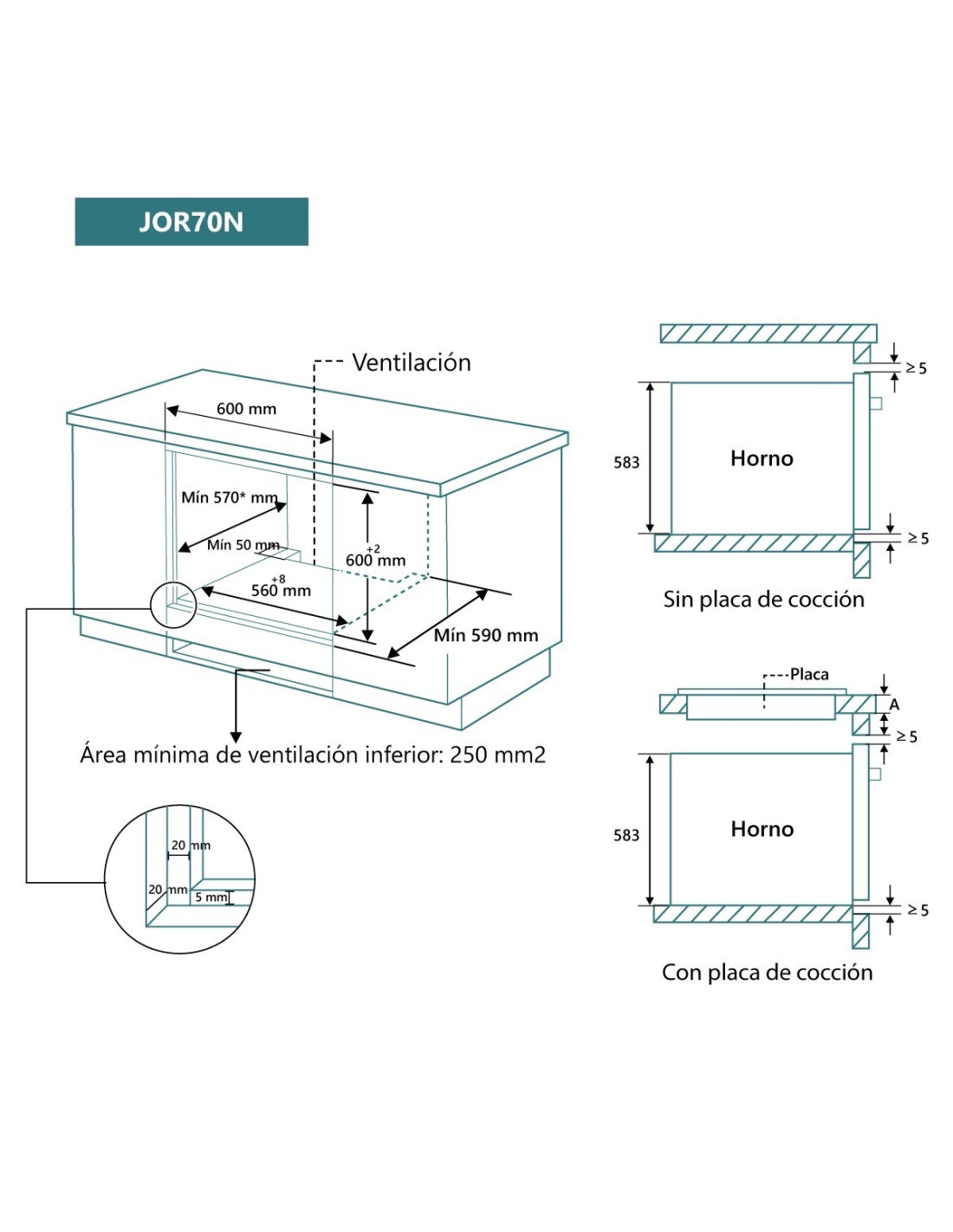 JOR70N

Ventilación

600 mm

Mín 570* mm

Mín 50 mm

$600^{+2}$ mm

$560^{+8}$ mm

Mín 590 mm

Área mínima de ventilación inferior: 250 mm2

20 mm

20 mm

5 mm

≥ 5

583

Horno

≥ 5

Sin placa de cocción

Placa

A

≥ 5

583

Horno

≥ 5

Con placa de cocción