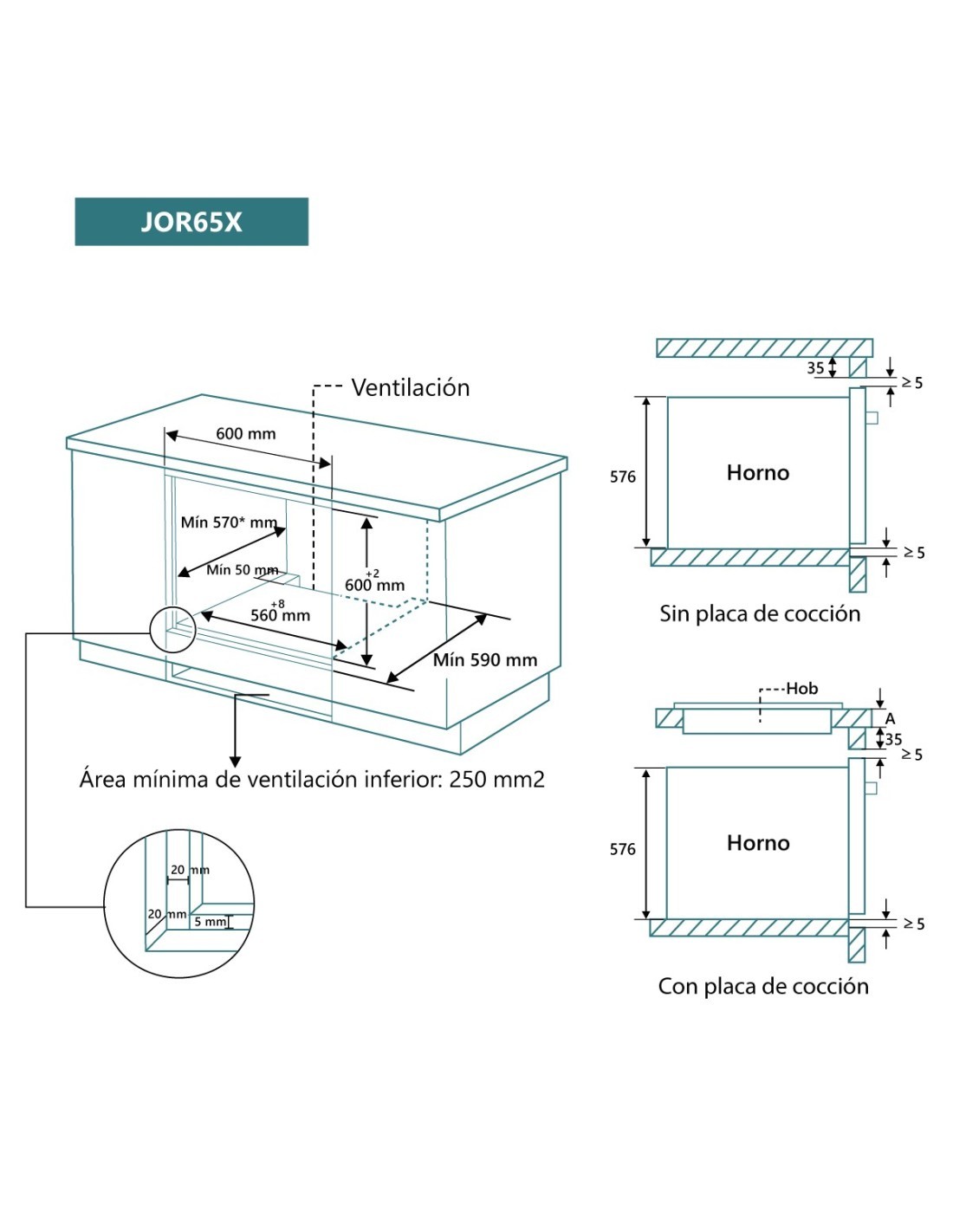 JOR65X

Ventilación

600 mm

Mín 570* mm

Mín 50 mm

$600^{+2}$ mm

$560^{+8}$ mm

Mín 590 mm

Área mínima de ventilación inferior: 250 mm2

20 mm

20 mm

5 mm

35

≥ 5

576

Horno

≥ 5

Sin placa de cocción

Hob

A

35

≥ 5

576

Horno

≥ 5

Con placa de cocción