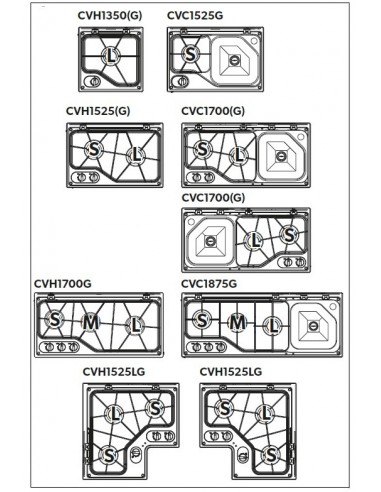 CVH1350(G)
L

CVC1525G
S

CVH1525(G)
S L

CVC1700(G)
S L

CVC1700(G)
L S

CVH1700G
S M L

CVC1875G
S M L

CVH1525LG
L S S

CVH1525LG
S L S