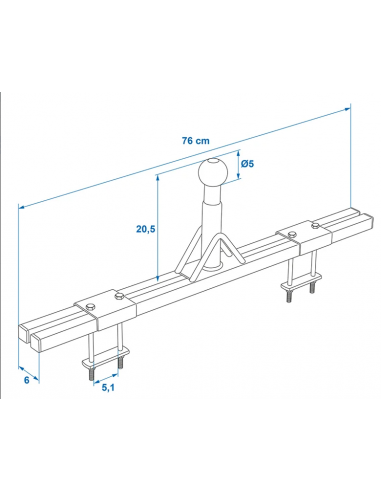 76 cm

Ø5

20,5

6

5,1