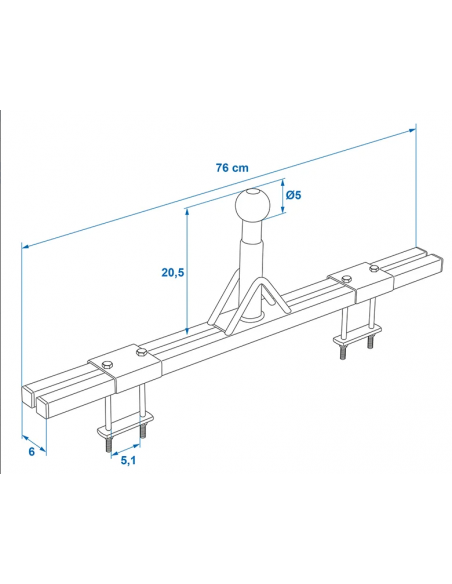 76 cm

Ø5

20,5

6

5,1