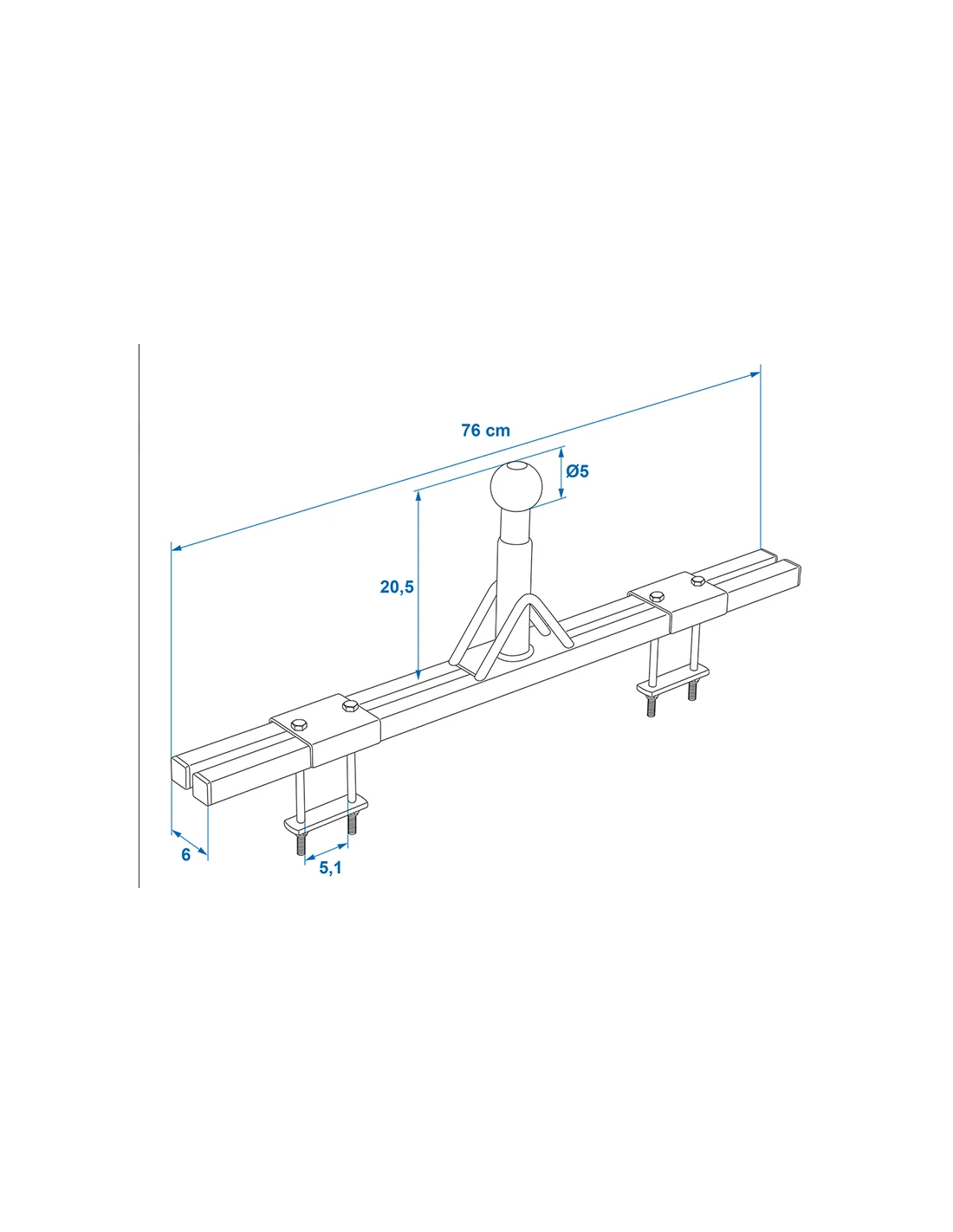 76 cm

Ø5

20,5

6

5,1