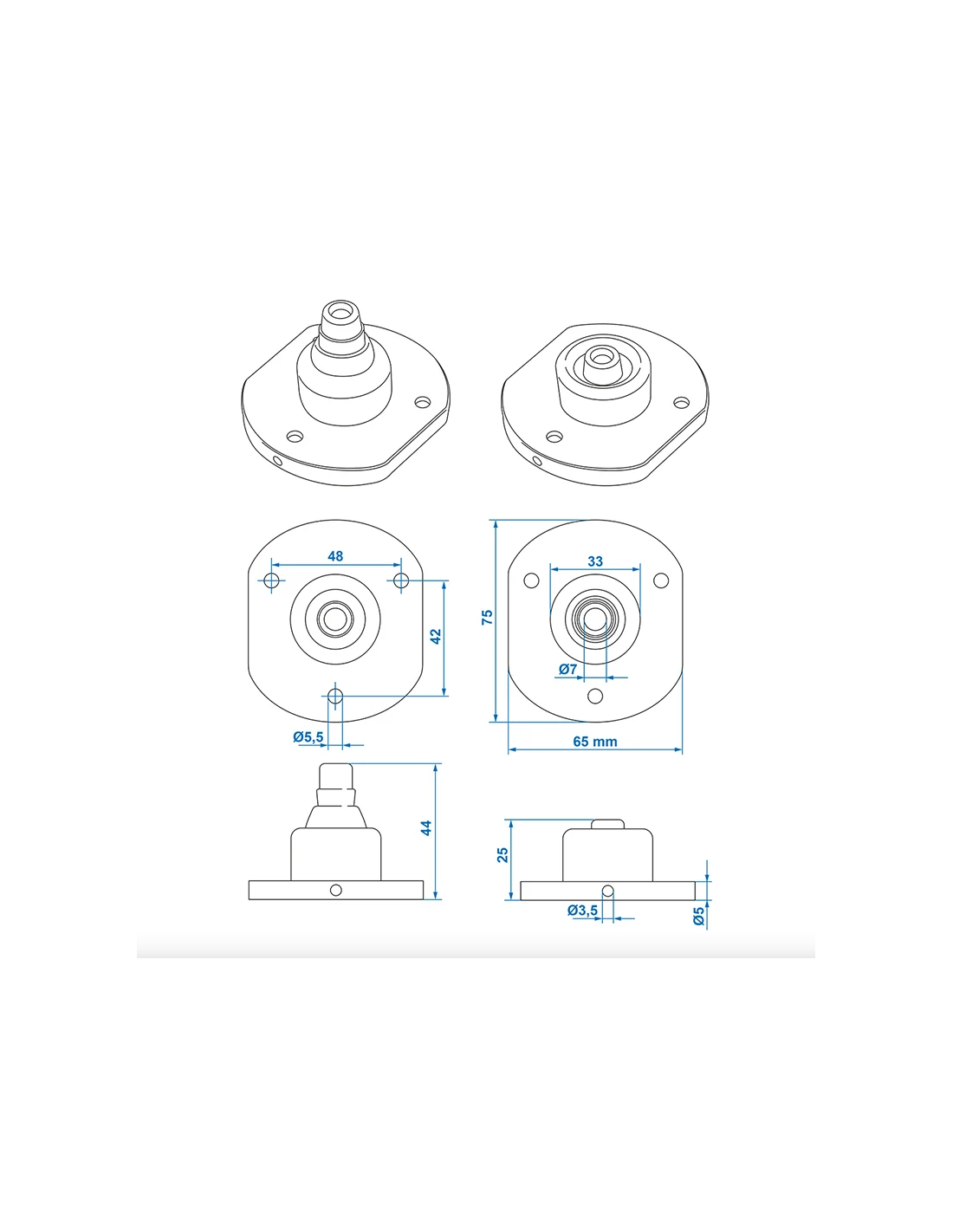 48
42
Ø5,5
33
75
Ø7
65 mm
44
25
Ø3,5
Ø5