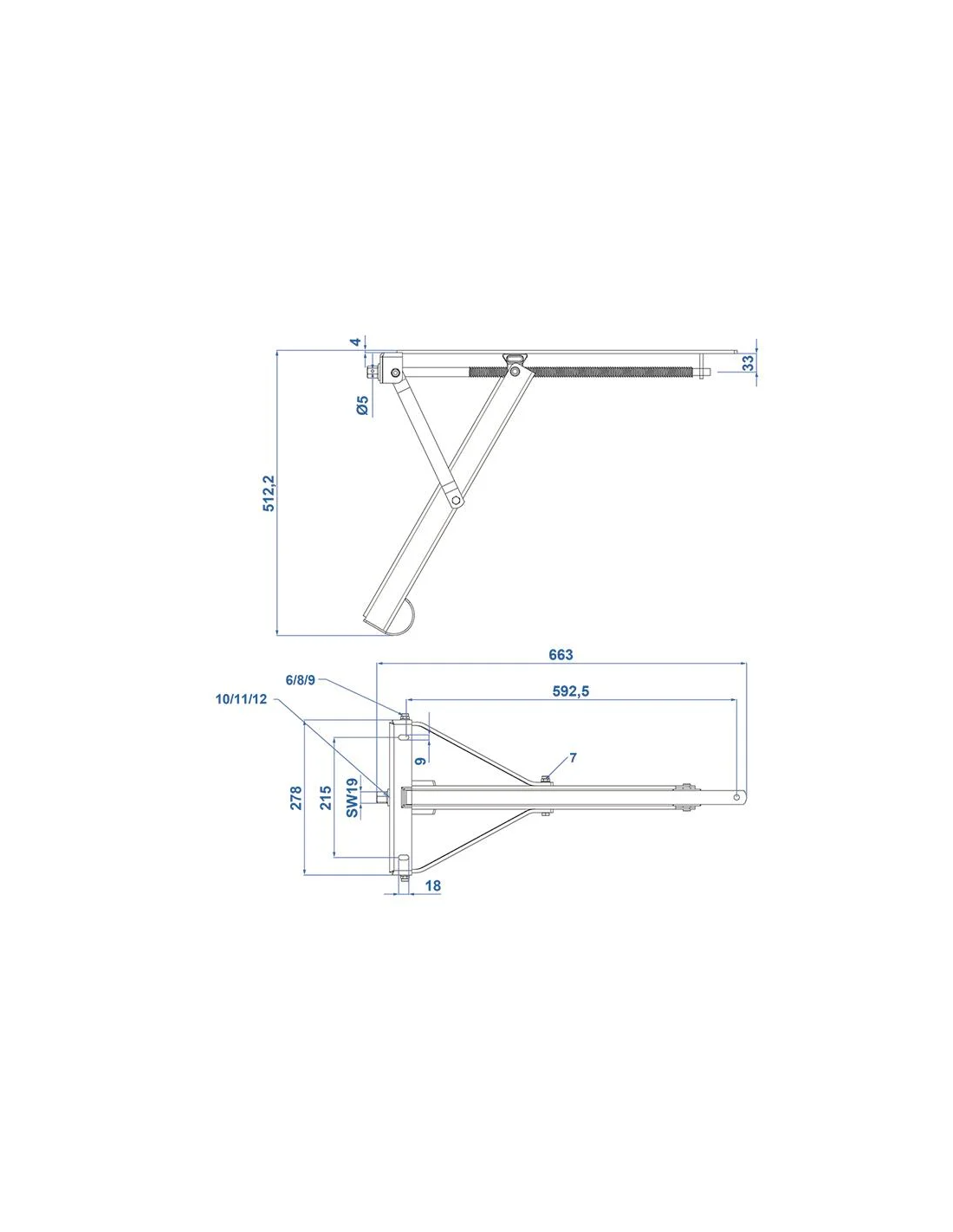 4
33
Ø5
512,2
663
6/8/9
592,5
10/11/12
9
7
278
215
SW19
18