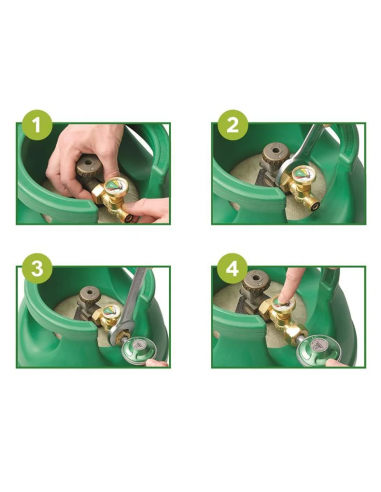 1

2

3

4