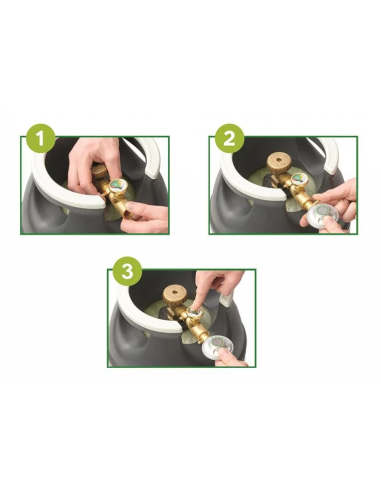 1

2

3