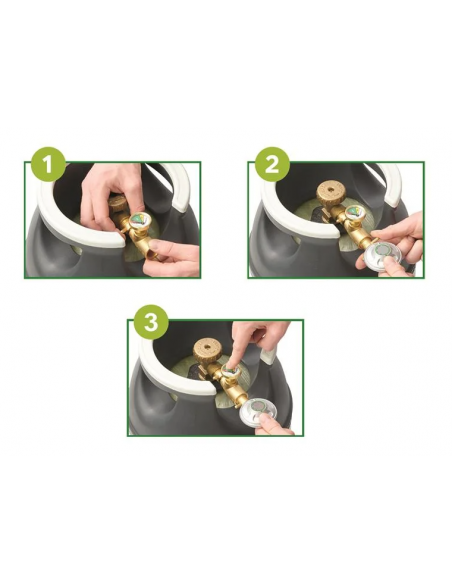 1

2

3