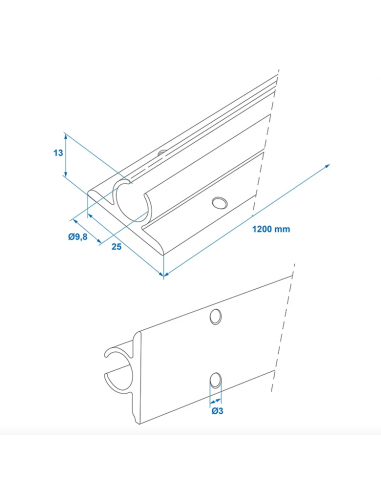 13

Ø9,8

25

1200 mm

Ø3