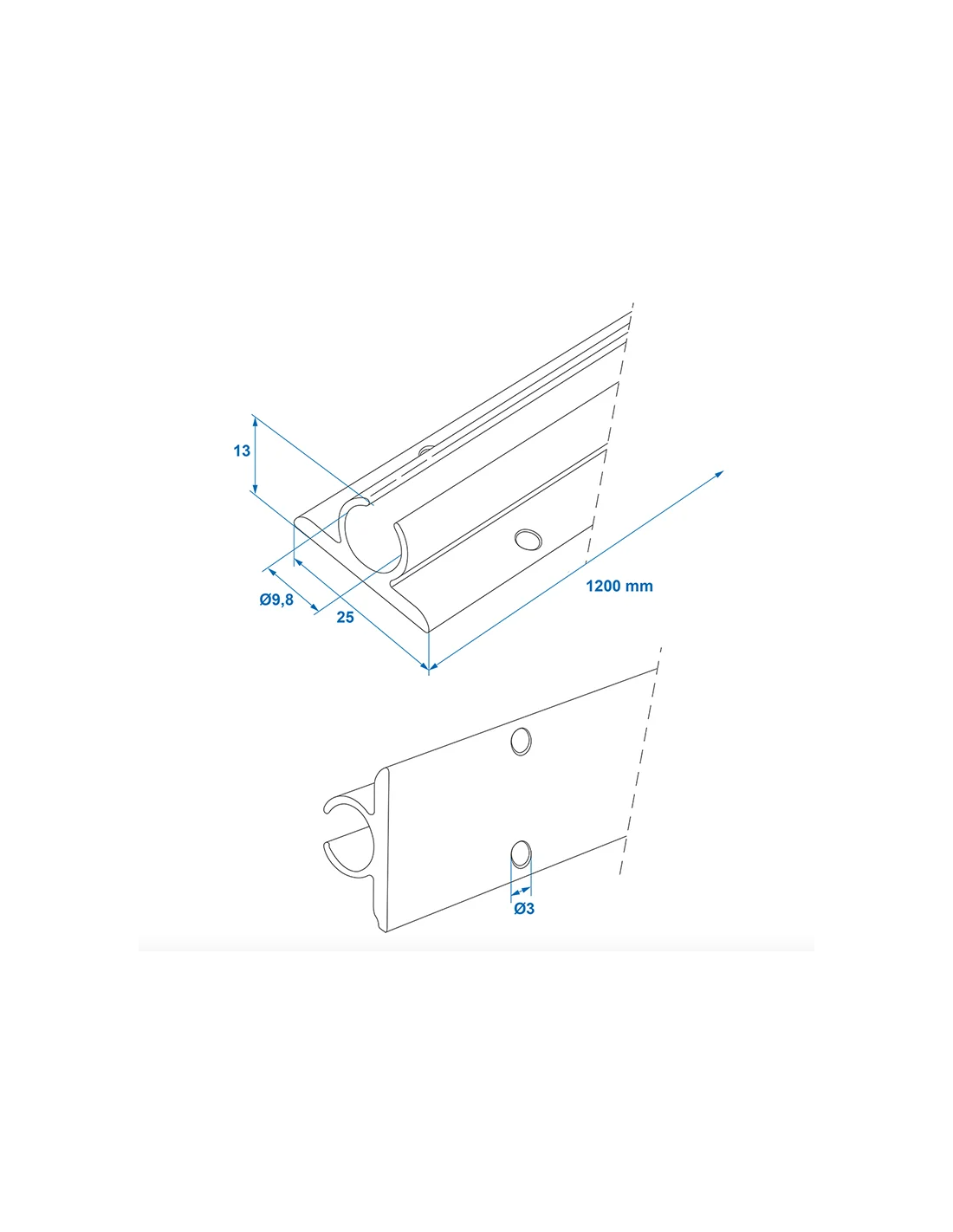 13

Ø9,8

25

1200 mm

Ø3