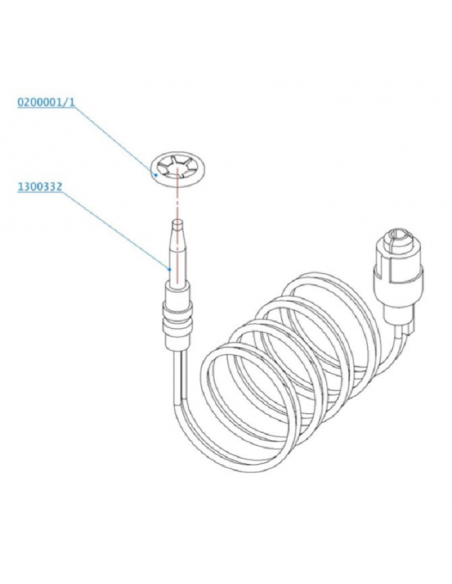 0200001/1

1300332