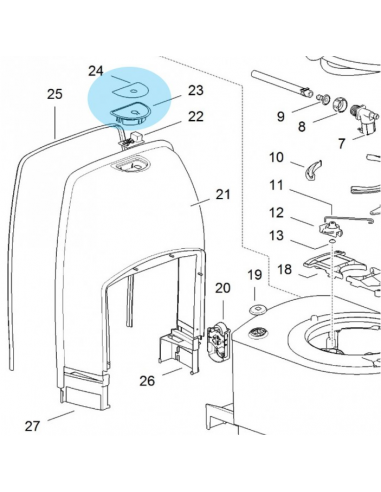 24
23
25
22
9
8
7
10
11
21
12
13
18
19
20
26
27