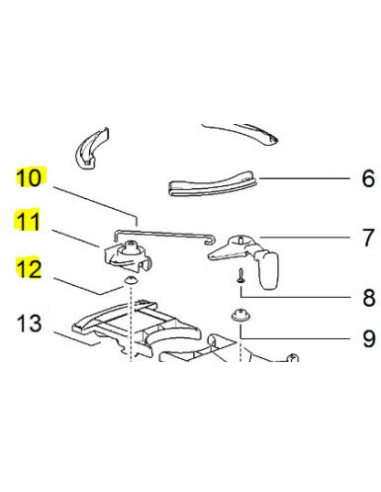 10
11
12
13
6
7
8
9