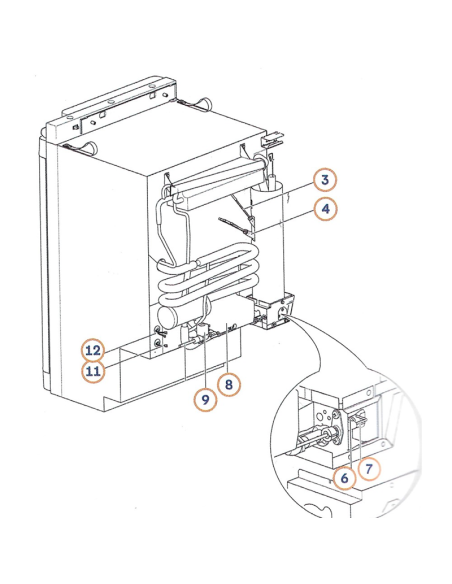 3
4
12
11
9
8
6
7