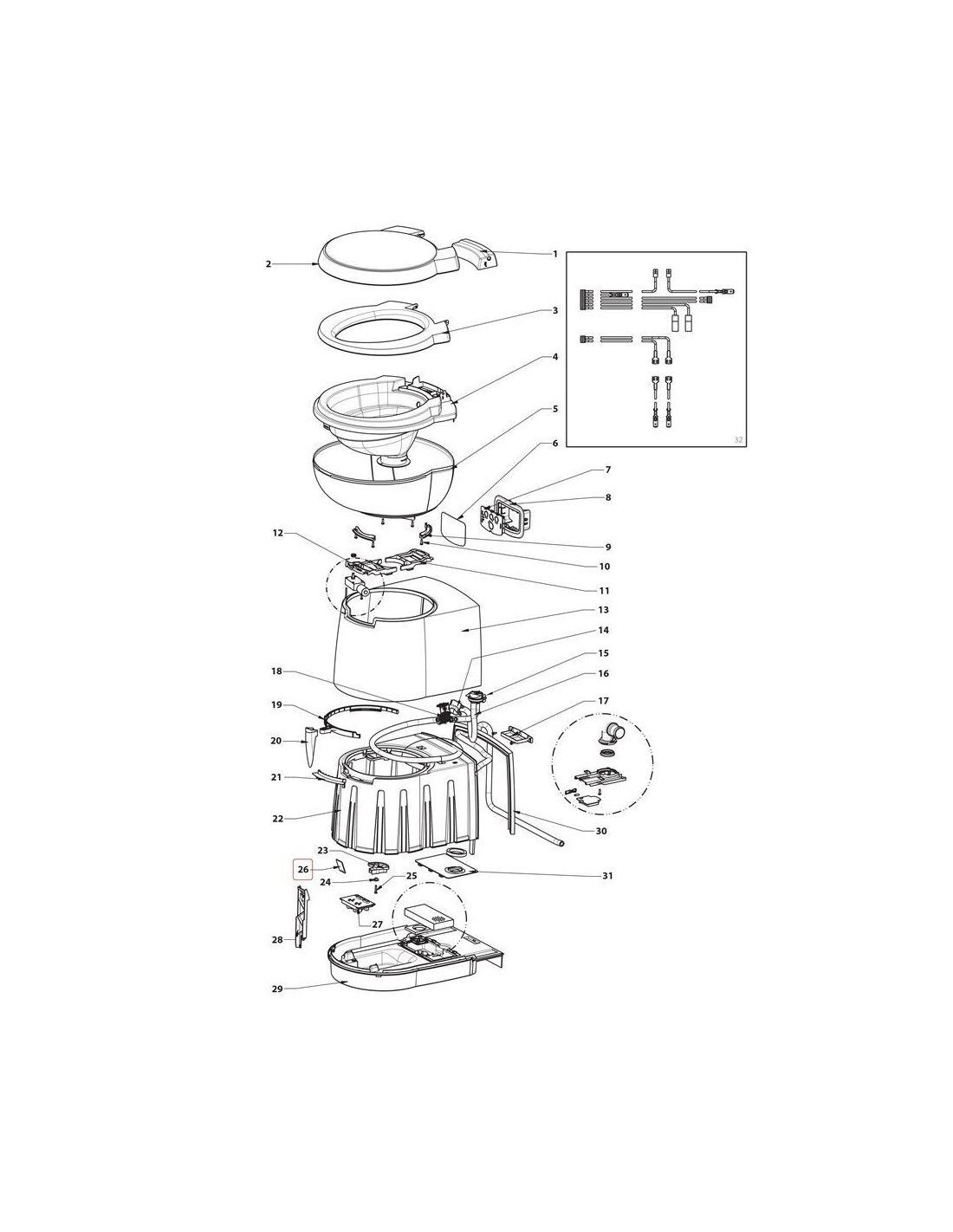 1
2
3
4
5
6
7
8
9
10
11
12
13
14
15
16
17
18
19
20
21
22
23
24
25
26
27
28
29
30
31
32