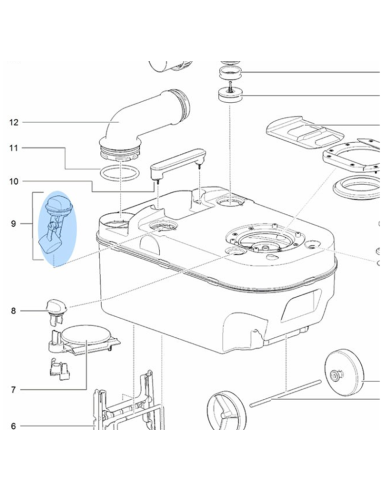 12

11

10

9

8

7

6