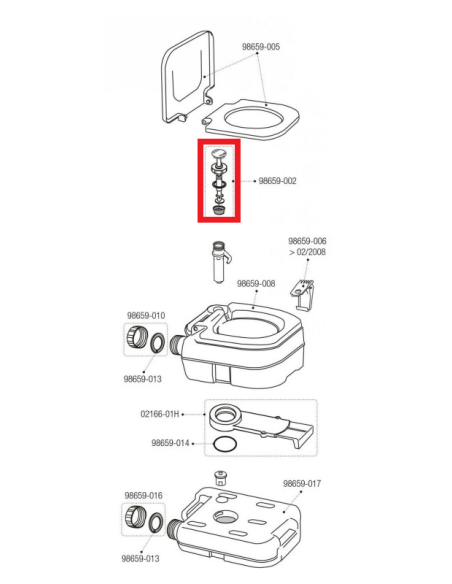 98659-005

98659-002

98659-006
> 02/2008

98659-008

98659-010

98659-013

02166-01H

98659-014

98659-017

98659-016

98659-013