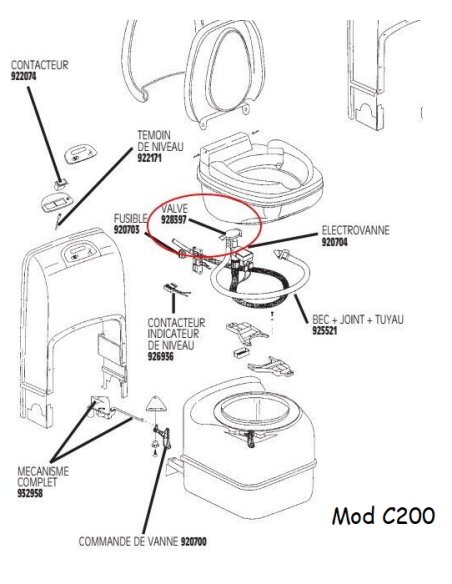 CONTACTEUR
922074

TEMOIN
DE NIVEAU
922171

FUSIBLE
920703

VALVE
928397

ELECTROVANNE
920704

CONTACTEUR
INDICATEUR
DE NIVEAU
926936

BEC + JOINT + TUYAU
925521

MECANISME
COMPLET
932958

COMMANDE DE VANNE 920700

Mod C200