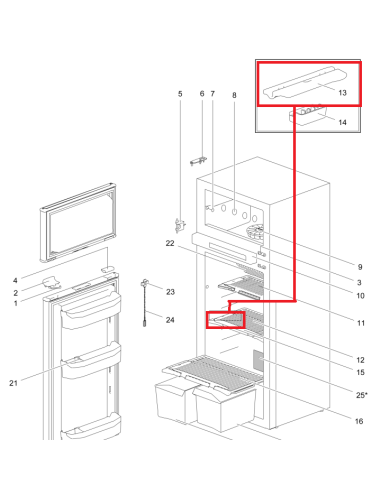 13
14
5
6
7
8
22
9
3
10
11
12
15
25*
16
4
2
1
23
24
21