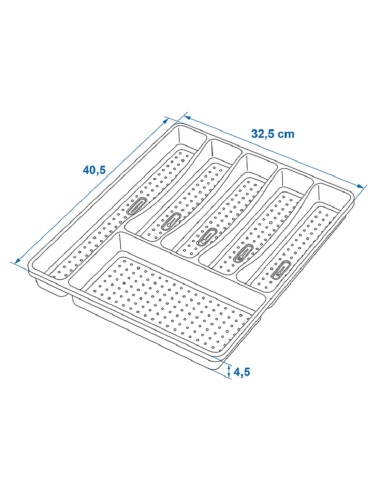 32,5 cm

40,5

4,5