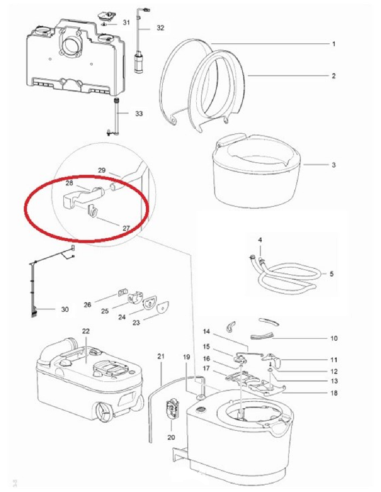 31
32
1
2
33
3
29
28
27
4
5
30
26
25
24
23
22
14
10
15
11
16
12
17
13
18
21
19
20