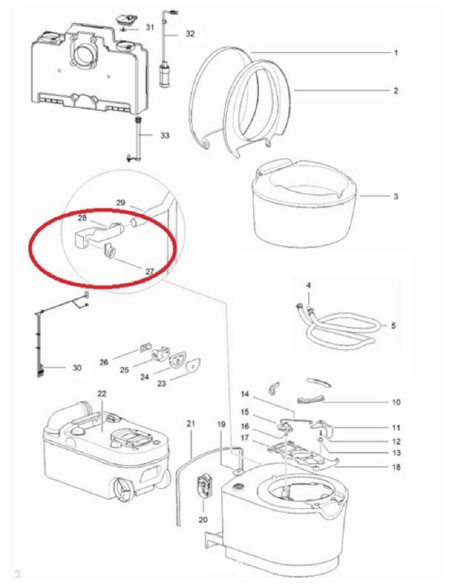 31
32
1
2
33
3
29
28
27
4
5
30
26
25
24
23
22
14
10
15
11
16
12
17
13
18
21
19
20