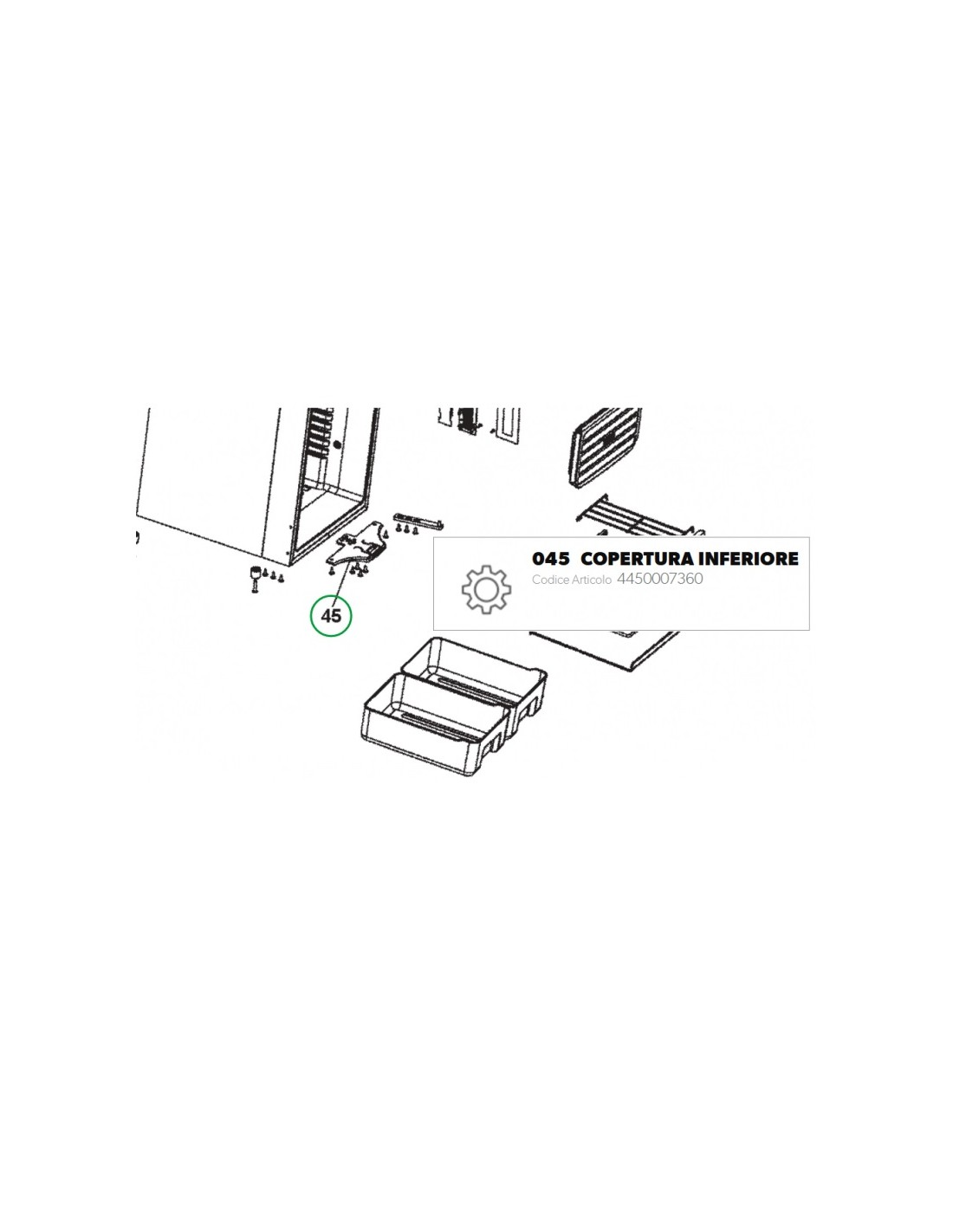 45

045 COPERTURA INFERIORE
Codice Articolo 4450007360