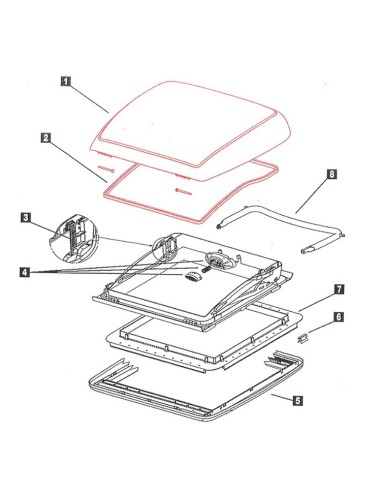 1
2
8
3
4
7
6
5